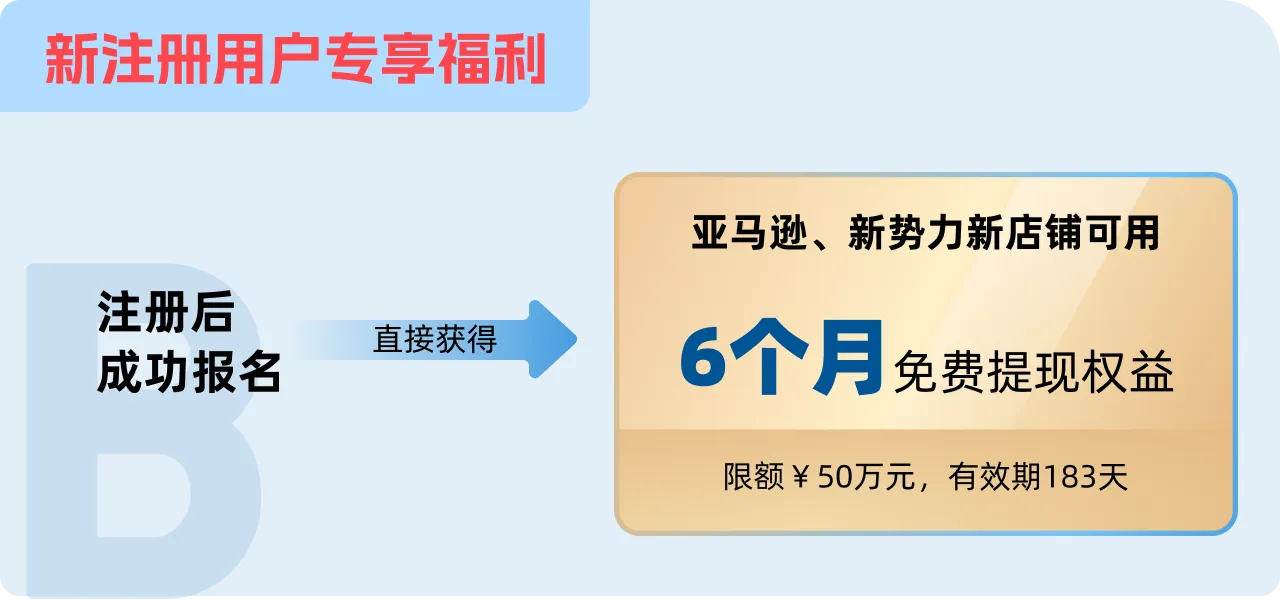 新注册用户专享福利

注册后
成功报名

直接获得

亚马逊、新势力新店铺可用

6个月免费提现权益

限额￥50万元，有效期183天